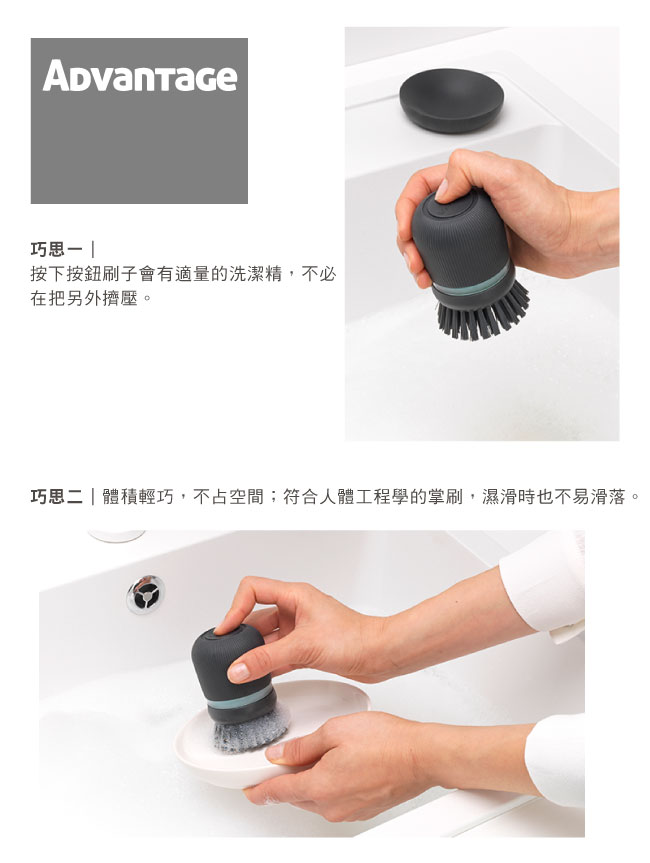 ADVANTAGE

巧思一｜
按下按鈕刷子會有適量的洗潔精，不必在把另外擠壓。

巧思二｜體積輕巧，不占空間；符合人體工程學的掌刷，濕滑時也不易滑落。